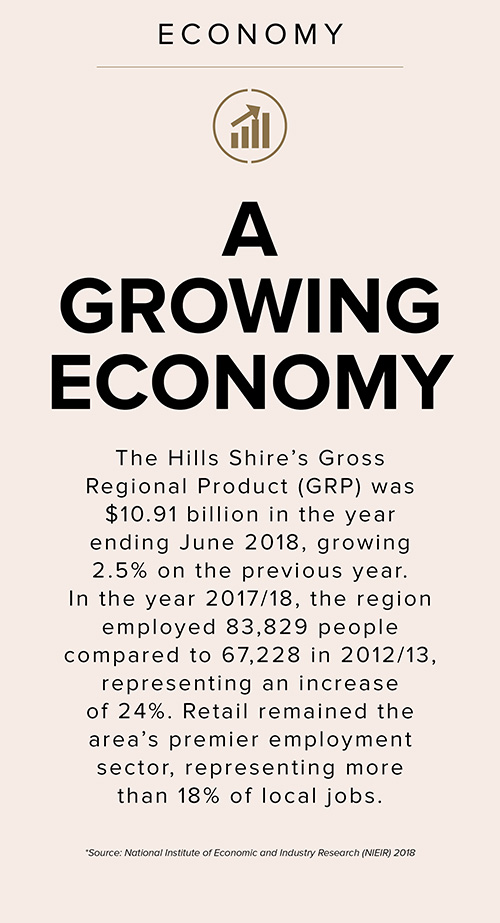 ECONOMY

A GROWING ECONOMY

The Hills Shire's Gross Regional Product (GRP) was \$10.91 billion in the year ending June 2018, growing 2.5% on the previous year. In the year 2017/18, the region employed 83,829 people compared to 67,228 in 2012/13, representing an increase of 24%. Retail remained the area's premier employment sector, representing more than 18% of local jobs.

*Source: National Institute of Economic and Industry Research (NIEIR) 2018