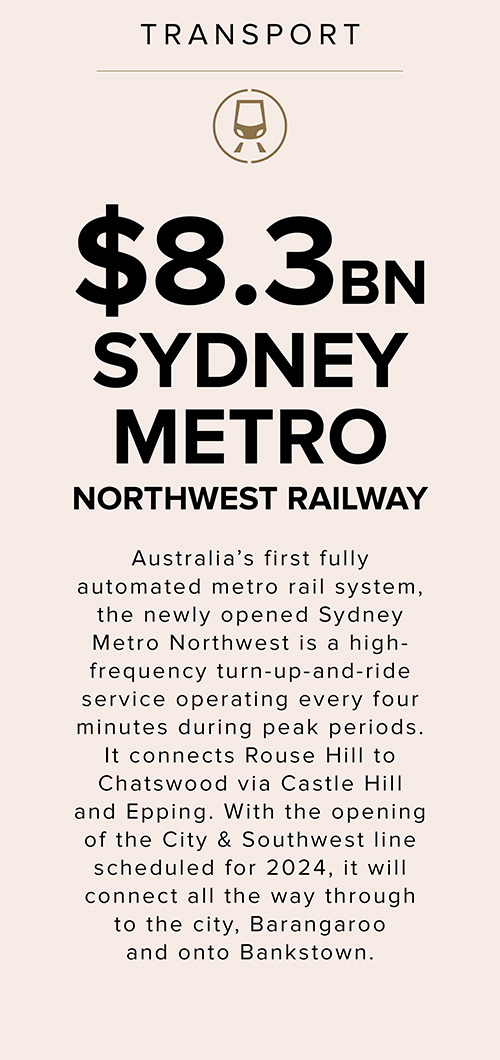 TRANSPORT

$8.3BN
SYDNEY METRO
NORTHWEST RAILWAY

Australia's first fully automated metro rail system, the newly opened Sydney Metro Northwest is a high-frequency turn-up-and-ride service operating every four minutes during peak periods. It connects Rouse Hill to Chatswood via Castle Hill and Epping. With the opening of the City & Southwest line scheduled for 2024, it will connect all the way through to the city, Barangaroo and onto Bankstown.